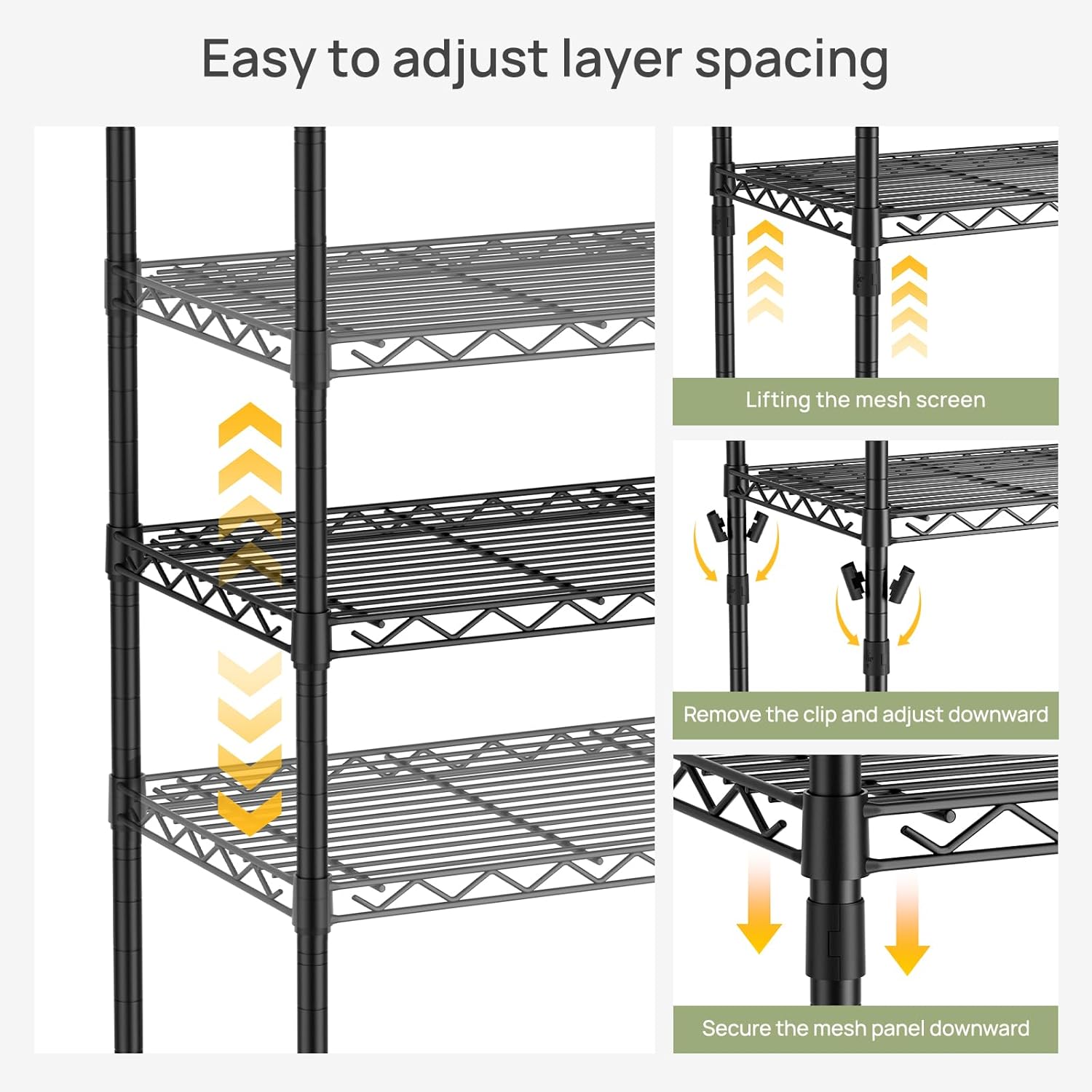 Easy to adjust layer spacing

Lifting the mesh screen

Remove the clip and adjust downward

Secure the mesh panel downward