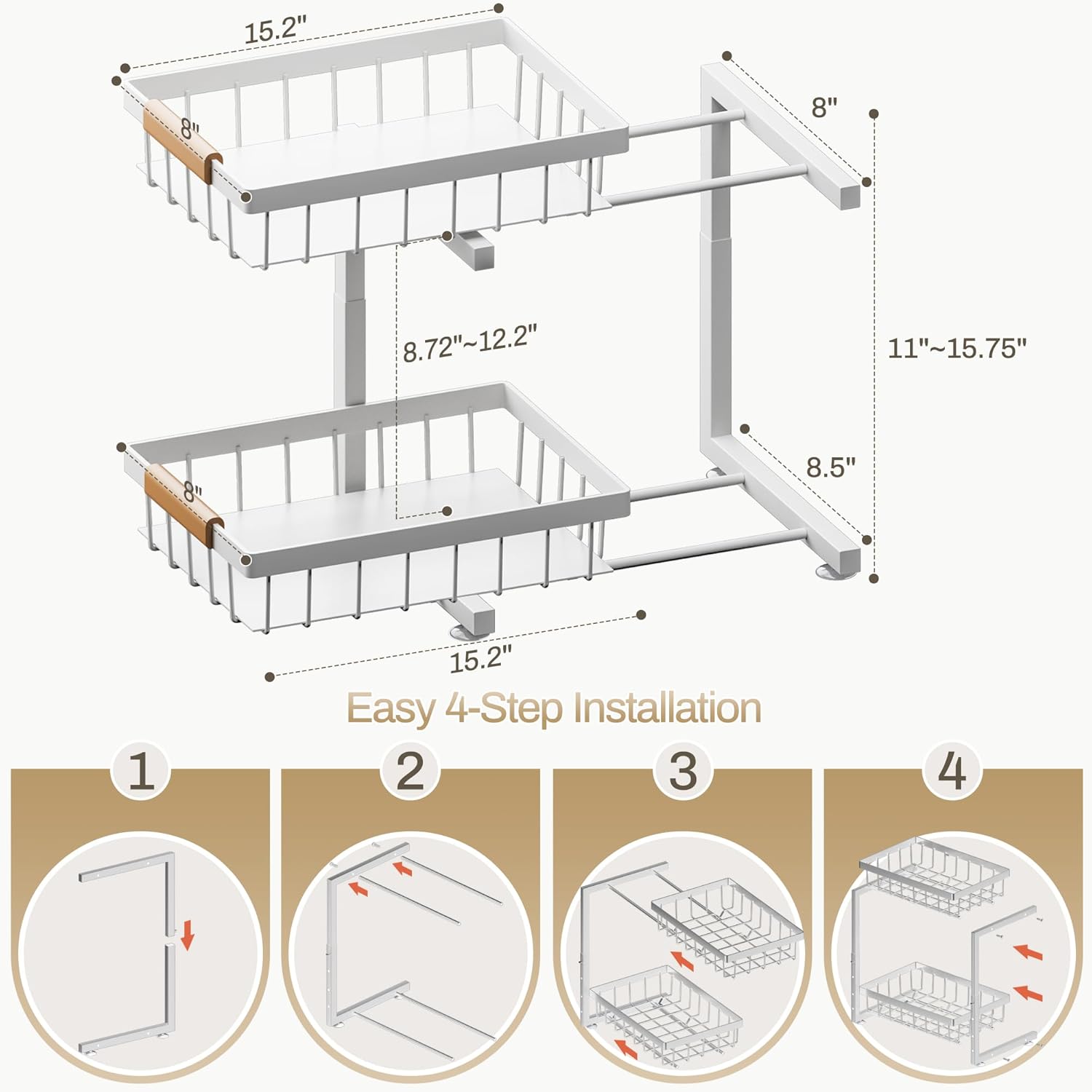 15.2"
8"
8"
8.72"~12.2"
11"~15.75"
8"
8.5"
15.2"

Easy 4-Step Installation

1
2
3
4